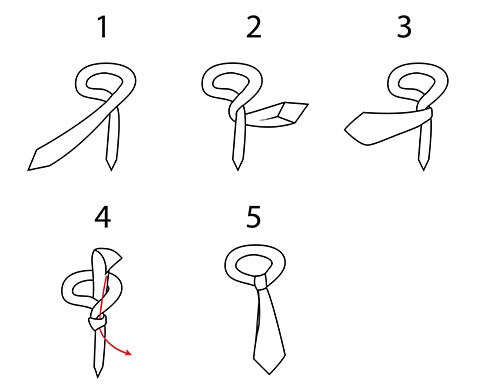 1
2
3
4
5