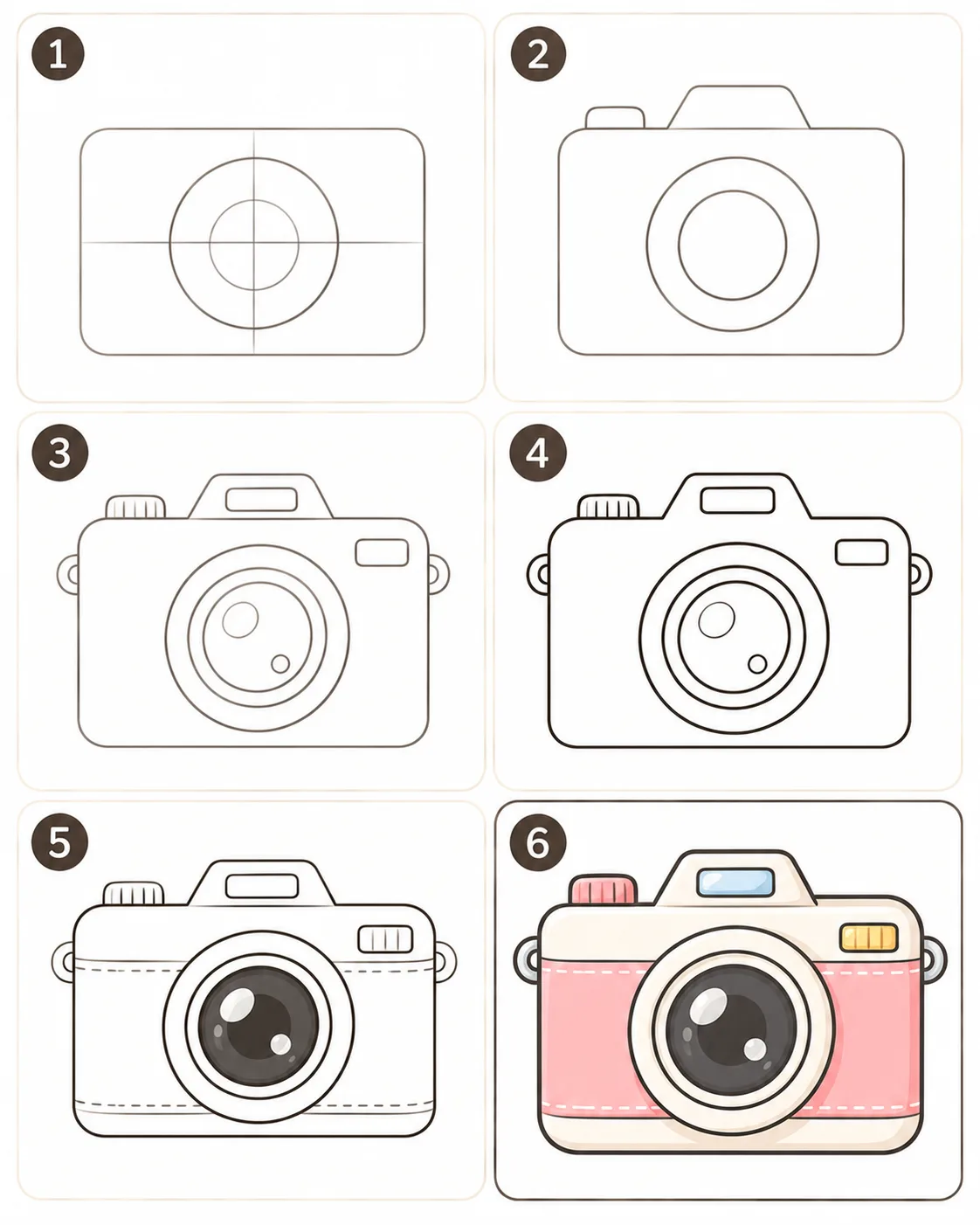 1

2

3

4

5

6