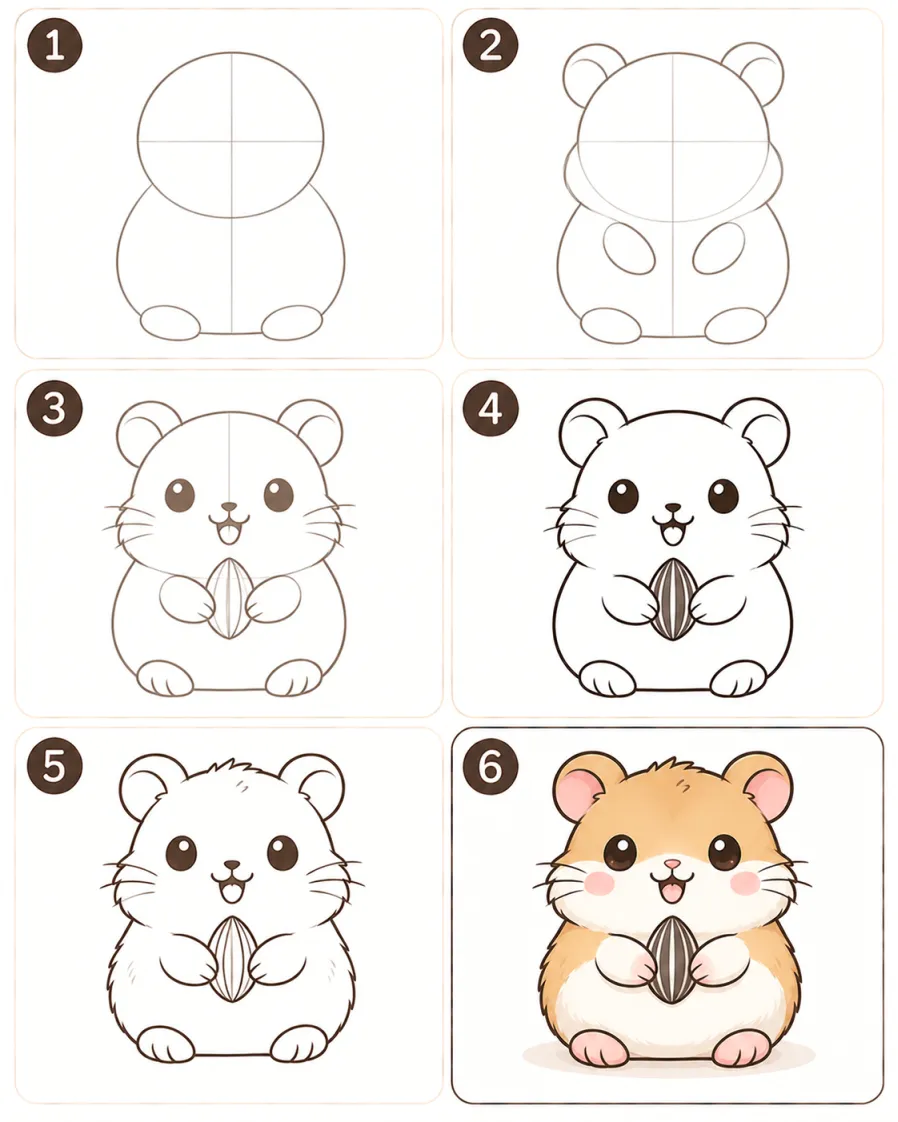 1

2

3

4

5

6