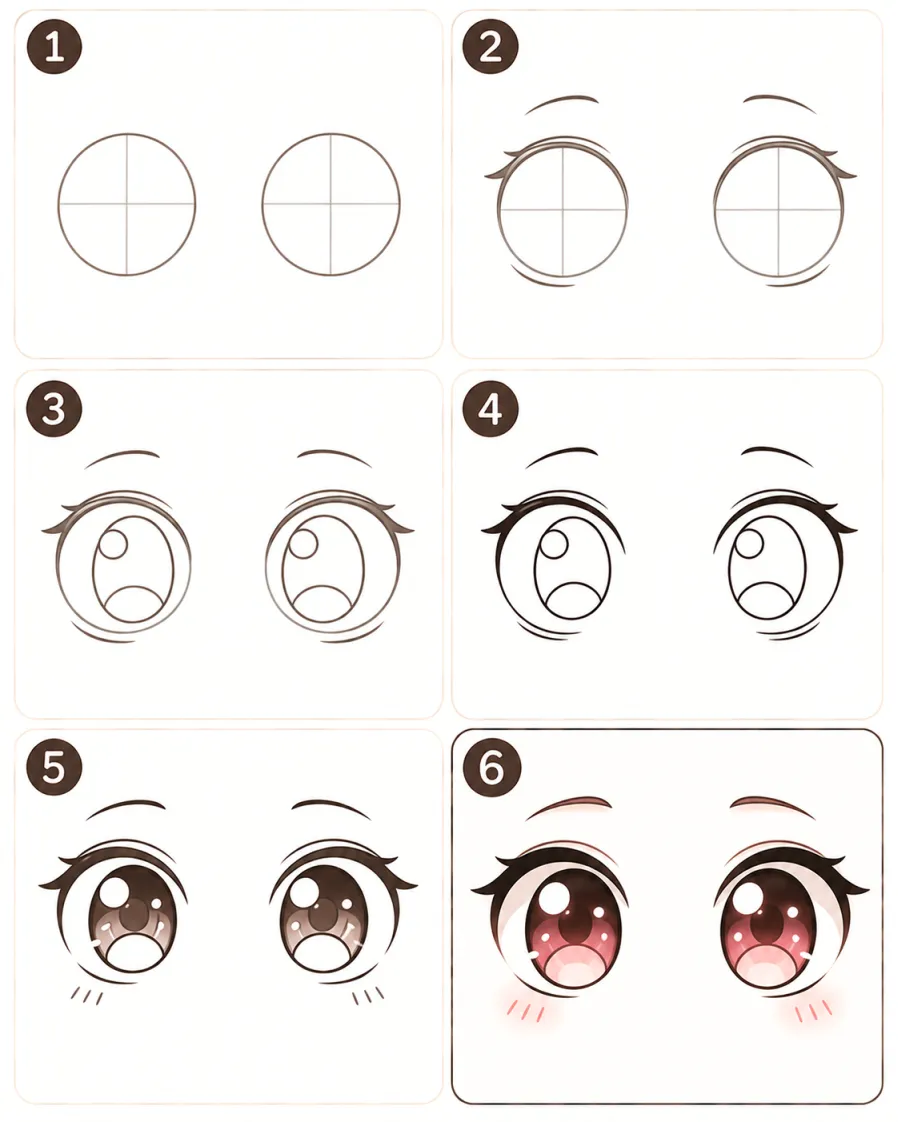 1

2

3

4

5

6