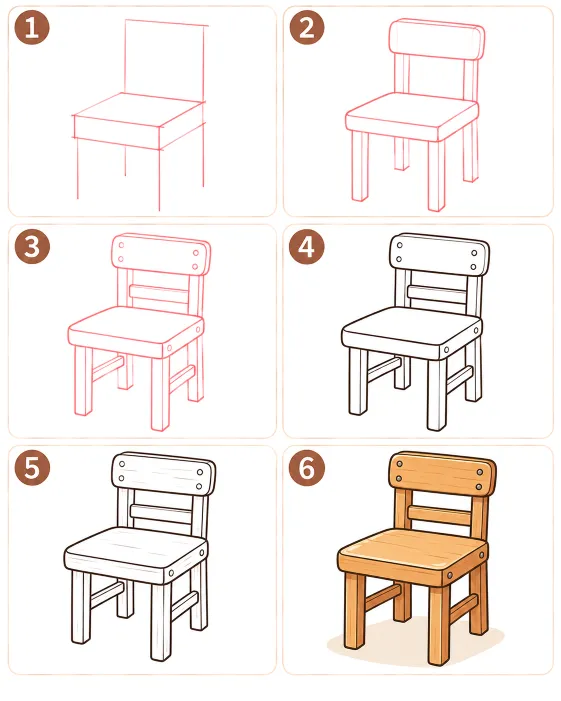 1
2
3
4
5
6