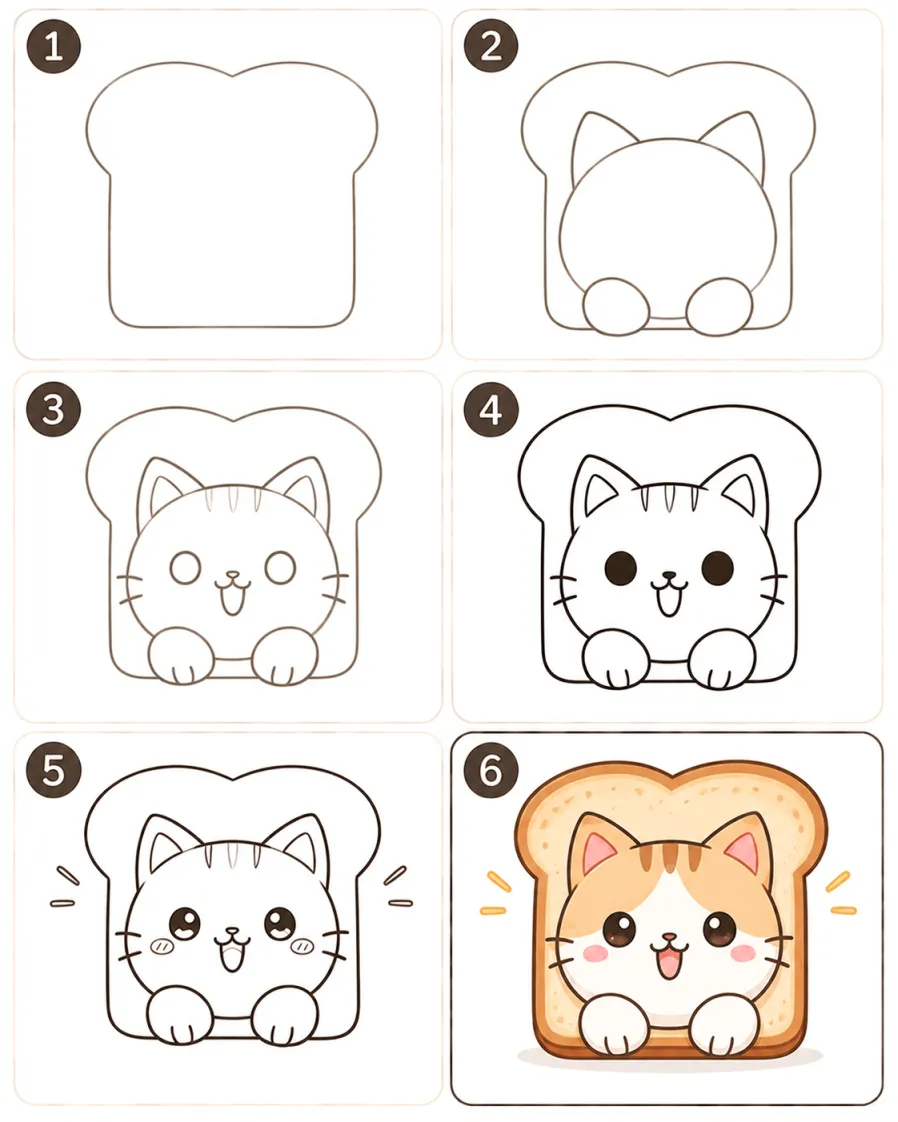 1
2
3
4
5
6