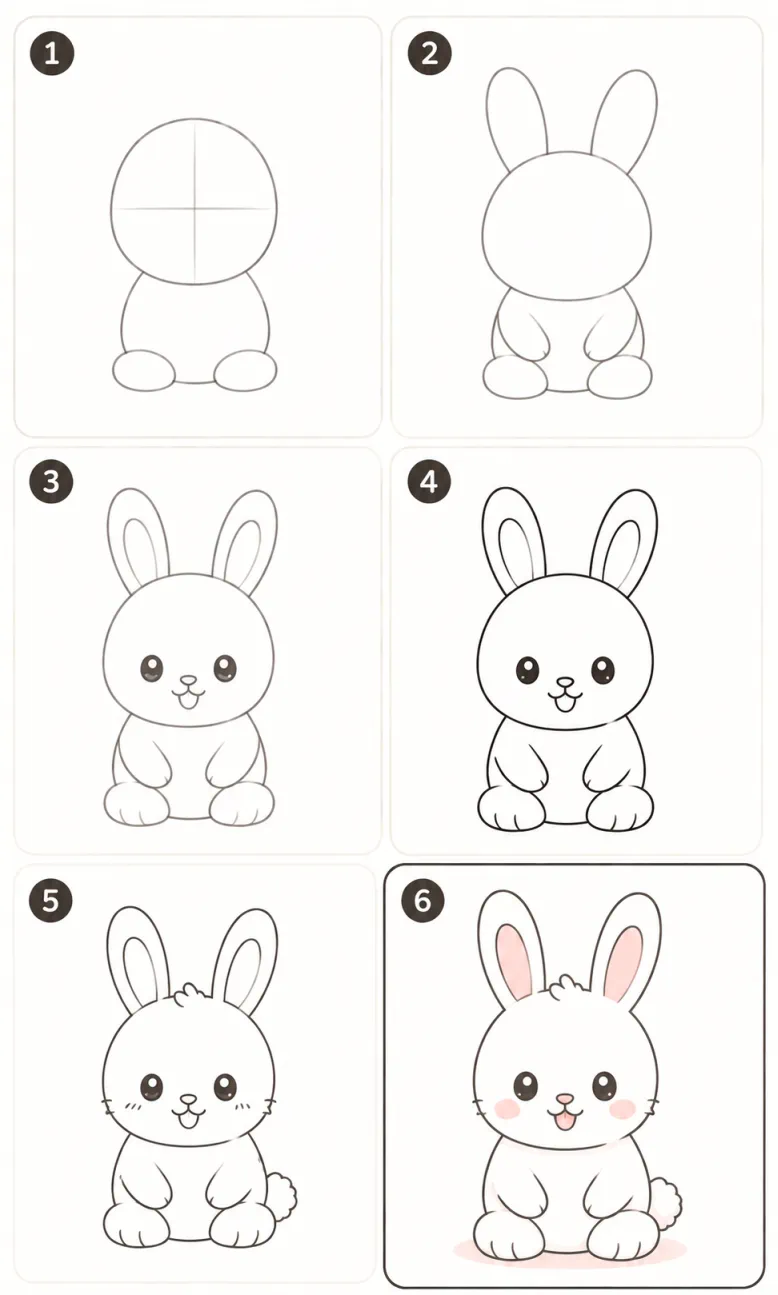 1

2

3

4

5

6